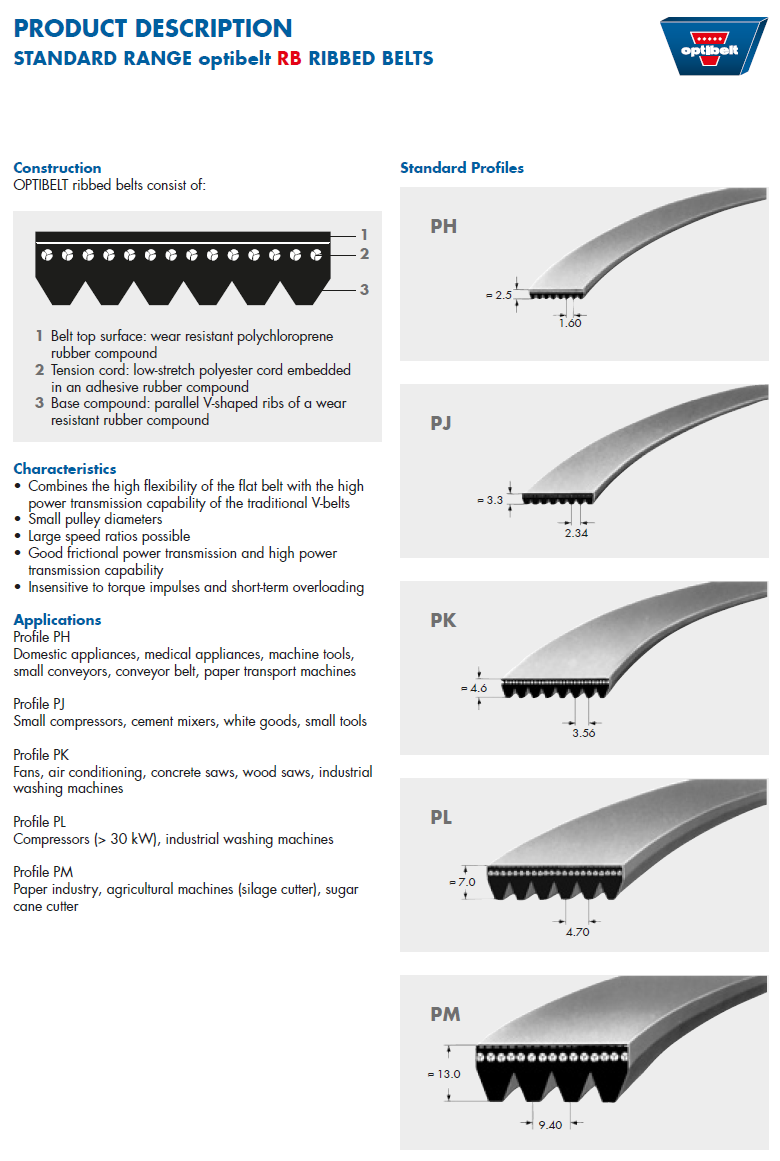 PRODUCT DESCRIPTION
STANDARD RANGE optibelt RB RIBBED BELTS

optibelt

Construction
OPTIBELT ribbed belts consist of:

1
2
3

1 Belt top surface: wear resistant polychloroprene rubber compound
2 Tension cord: low-stretch polyester cord embedded in an adhesive rubber compound
3 Base compound: parallel V-shaped ribs of a wear resistant rubber compound

Characteristics
• Combines the high flexibility of the flat belt with the high power transmission capability of the traditional V-belts
• Small pulley diameters
• Large speed ratios possible
• Good frictional power transmission and high power transmission capability
• Insensitive to torque impulses and short-term overloading

Applications
Profile PH
Domestic appliances, medical appliances, machine tools, small conveyors, conveyor belt, paper transport machines

Profile PJ
Small compressors, cement mixers, white goods, small tools

Profile PK
Fans, air conditioning, concrete saws, wood saws, industrial washing machines

Profile PL
Compressors (> 30 kW), industrial washing machines

Profile PM
Paper industry, agricultural machines (silage cutter), sugar cane cutter

Standard Profiles

PH
≈ 2.5
1.60

PJ
≈ 3.3
2.34

PK
≈ 4.6
3.56

PL
≈ 7.0
4.70

PM
≈ 13.0
9.40