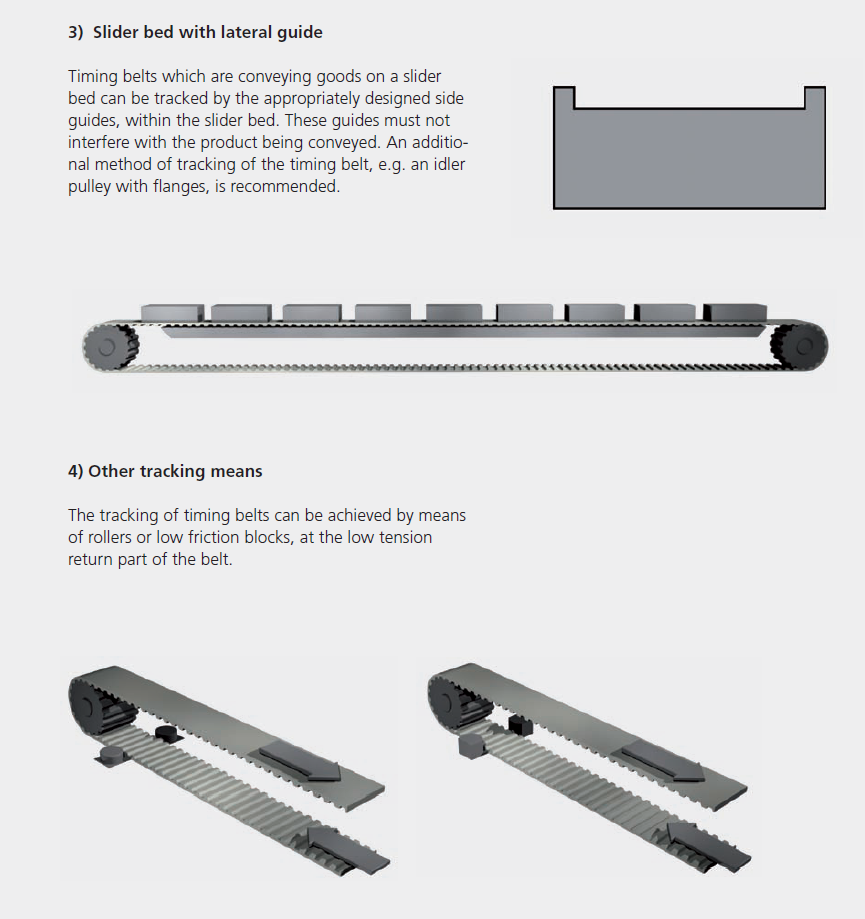 3) Slider bed with lateral guide

Timing belts which are conveying goods on a slider bed can be tracked by the appropriately designed side guides, within the slider bed. These guides must not interfere with the product being conveyed. An additional method of tracking of the timing belt, e.g. an idler pulley with flanges, is recommended.

4) Other tracking means

The tracking of timing belts can be achieved by means of rollers or low friction blocks, at the low tension return part of the belt.