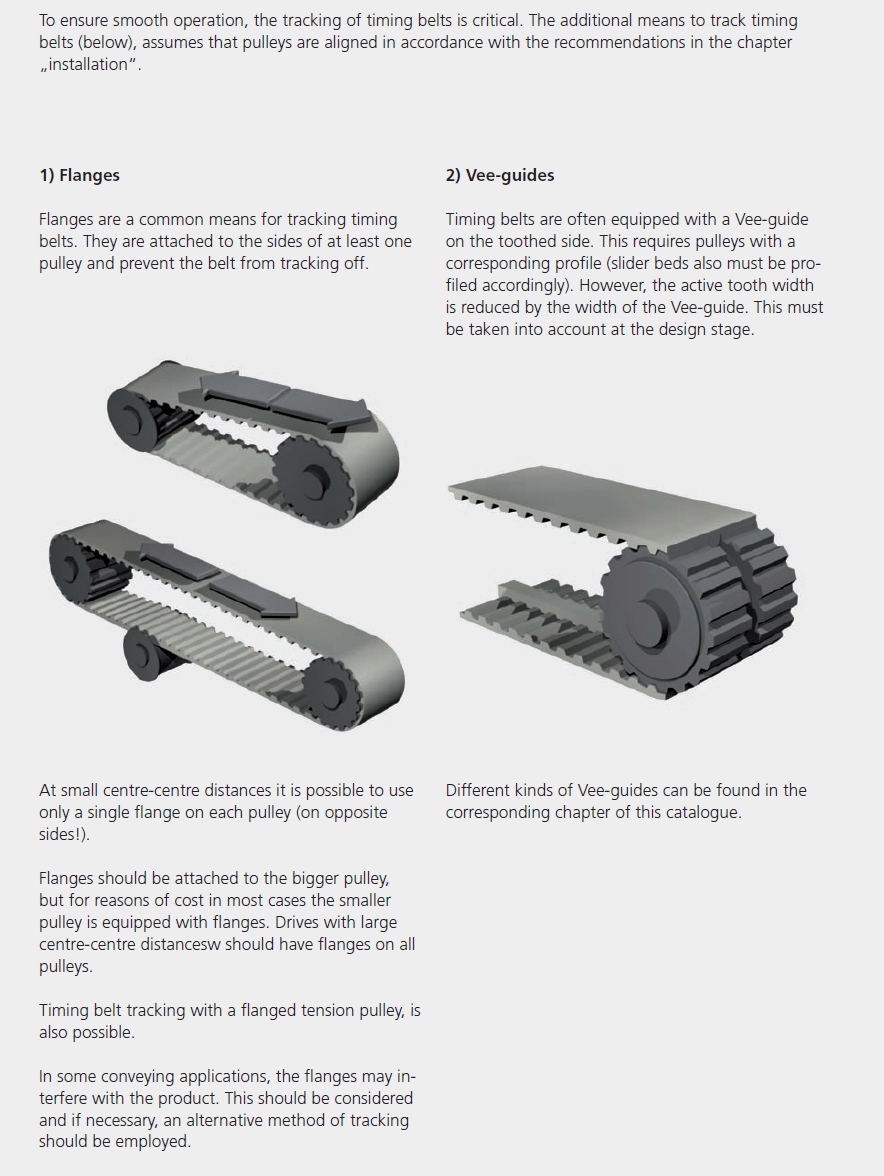 To ensure smooth operation, the tracking of timing belts is critical. The additional means to track timing belts (below), assumes that pulleys are aligned in accordance with the recommendations in the chapter „installation“.

1) Flanges

Flanges are a common means for tracking timing belts. They are attached to the sides of at least one pulley and prevent the belt from tracking off.

At small centre-centre distances it is possible to use only a single flange on each pulley (on opposite sides!).

Flanges should be attached to the bigger pulley, but for reasons of cost in most cases the smaller pulley is equipped with flanges. Drives with large centre-centre distancesw should have flanges on all pulleys.

Timing belt tracking with a flanged tension pulley, is also possible.

In some conveying applications, the flanges may interfere with the product. This should be considered and if necessary, an alternative method of tracking should be employed.

2) Vee-guides

Timing belts are often equipped with a Vee-guide on the toothed side. This requires pulleys with a corresponding profile (slider beds also must be profiled accordingly). However, the active tooth width is reduced by the width of the Vee-guide. This must be taken into account at the design stage.

Different kinds of Vee-guides can be found in the corresponding chapter of this catalogue.